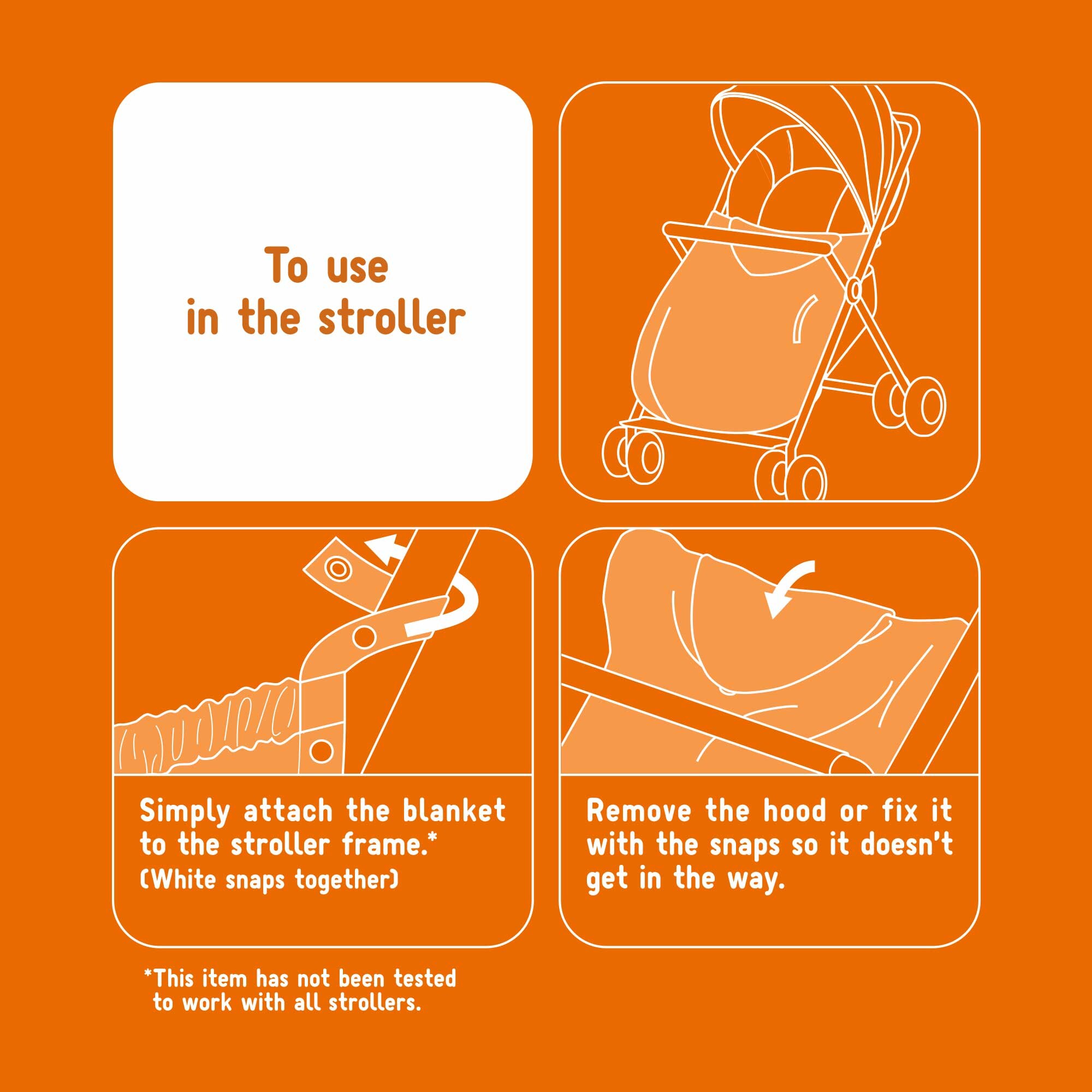 To use
in the stroller

Simply attach the blanket to the stroller frame.*
(White snaps together)

Remove the hood or fix it with the snaps so it doesn't get in the way.

*This item has not been tested to work with all strollers.