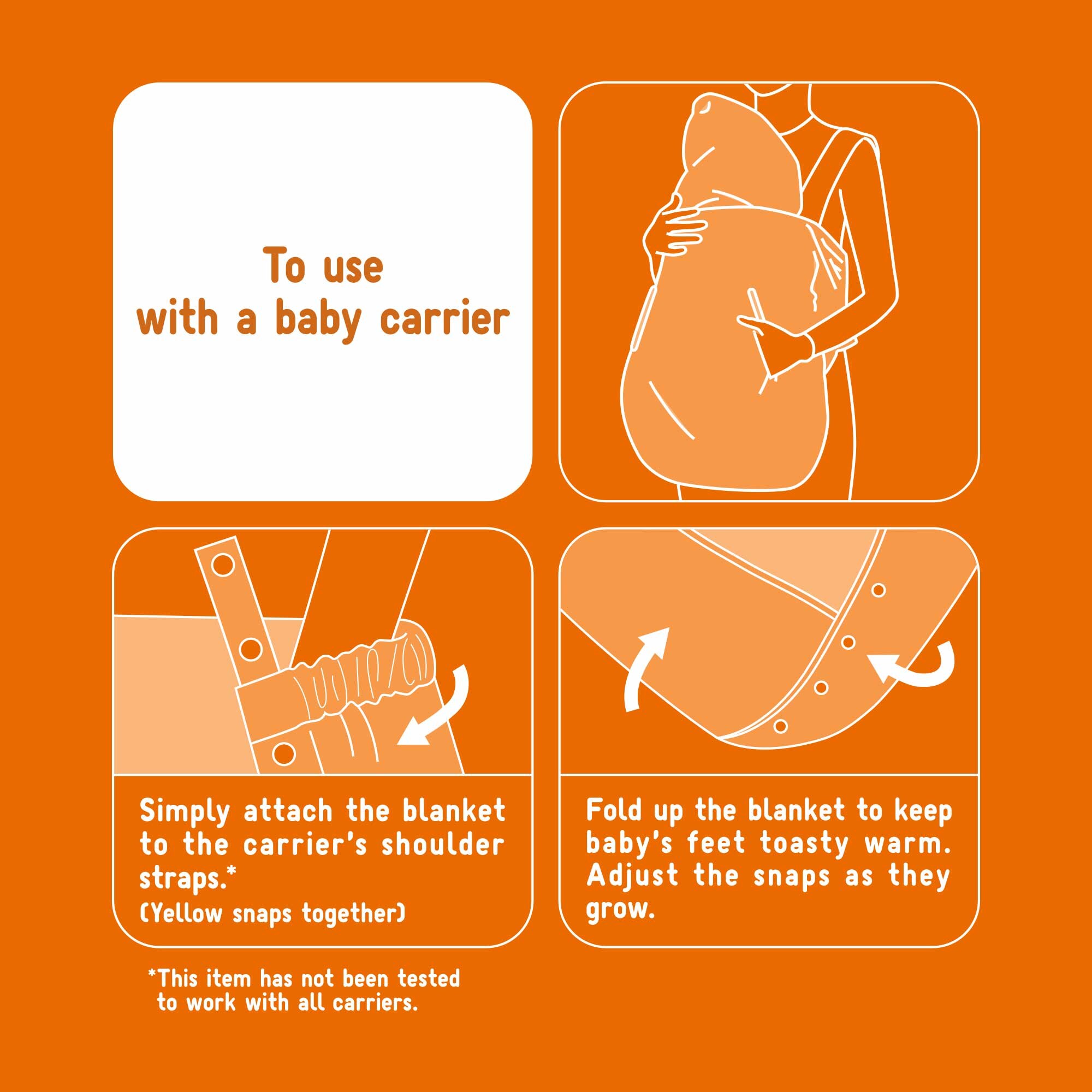 To use with a baby carrier

Simply attach the blanket to the carrier's shoulder straps.*
(Yellow snaps together)

Fold up the blanket to keep baby's feet toasty warm. Adjust the snaps as they grow.

*This item has not been tested to work with all carriers.