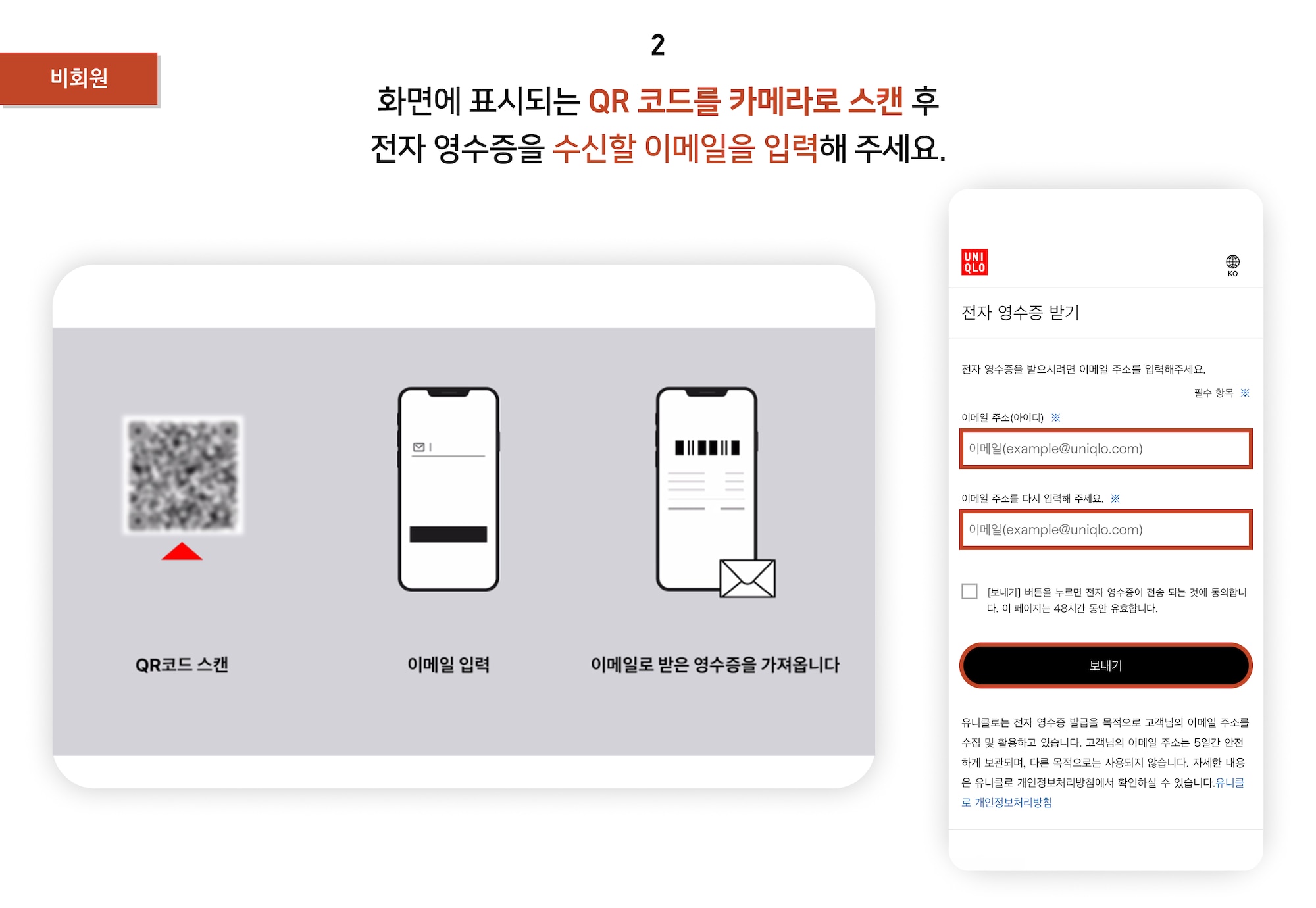 비회원

2

화면에 표시되는 QR 코드를 카메라로 스캔 후
전자 영수증을 수신할 이메일을 입력해 주세요.

QR코드 스캔

이메일 입력

이메일로 받은 영수증을 가져옵니다

UNI QLO

KO

전자 영수증 받기

전자 영수증을 받으시려면 이메일 주소를 입력해주세요.

필수 항목 ※

이메일 주소(아이디) ※

이메일(example@uniqlo.com)

이메일 주소를 다시 입력해 주세요. ※

이메일(example@uniqlo.com)

[보내기] 버튼을 누르면 전자 영수증이 전송 되는 것에 동의합니다. 이 페이지는 48시간 동안 유효합니다.

보내기

유니클로는 전자 영수증 발급을 목적으로 고객님의 이메일 주소를 수집 및 활용하고 있습니다. 고객님의 이메일 주소는 5일간 안전하게 보관되며, 다른 목적으로는 사용되지 않습니다. 자세한 내용은 유니클로 개인정보처리방침에서 확인하실 수 있습니다.유니클로 개인정보처리방침