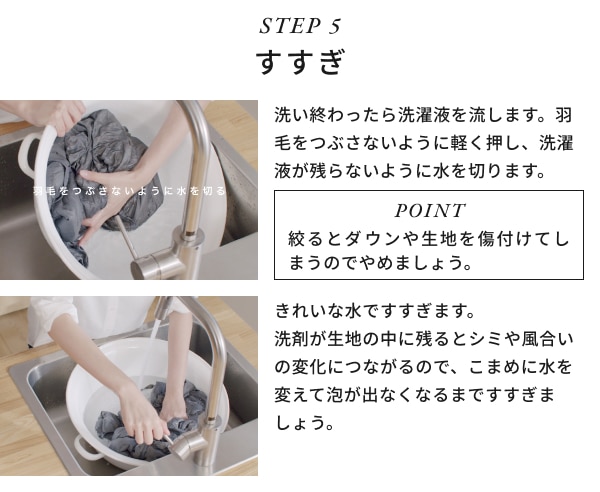 STEP 5
すすぎ

羽毛をつぶさないように水を切る

洗い終わったら洗濯液を流します。羽毛をつぶさないように軽く押し、洗濯液が残らないように水を切ります。

POINT
絞るとダウンや生地を傷付けてしまうのでやめましょう。

きれいな水ですすぎます。
洗剤が生地の中に残るとシミや風合いの変化につながるので、こまめに水を変えて泡が出なくなるまですすぎましょう。