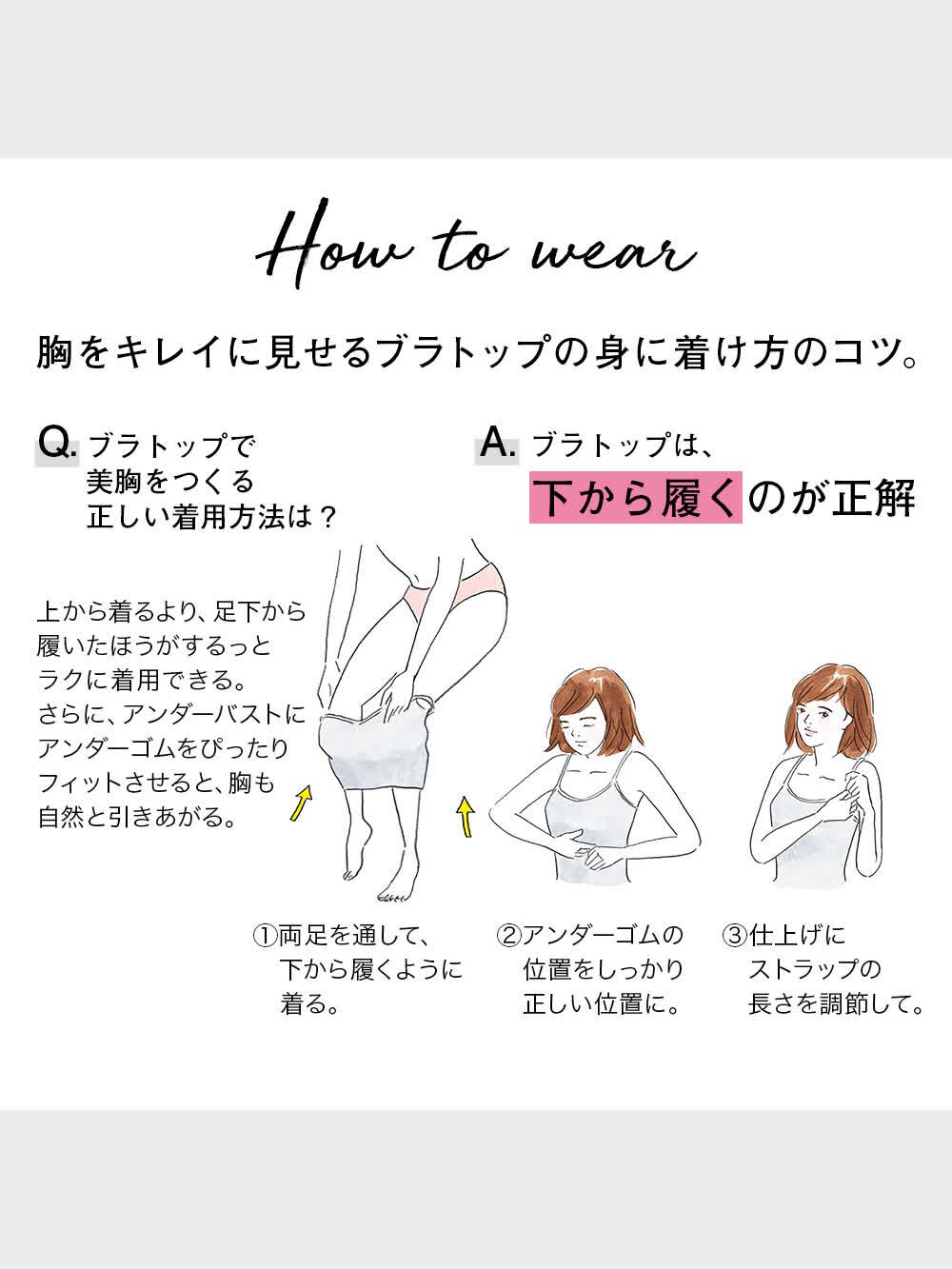 How to wear

胸をキレイに見せるブラトップの身に着け方のコツ。

Q. ブラトップで美胸をつくる正しい着用方法は？

A. ブラトップは、下から履くのが正解

上から着るより、足下から履いたほうがするっとラクに着用できる。さらに、アンダーバストにアンダーゴムをぴったりフィットさせると、胸も自然と引きあがる。

①両足を通して、下から履くように着る。

②アンダーゴムの位置をしっかり正しい位置に。

③仕上げにストラップの長さを調節して。