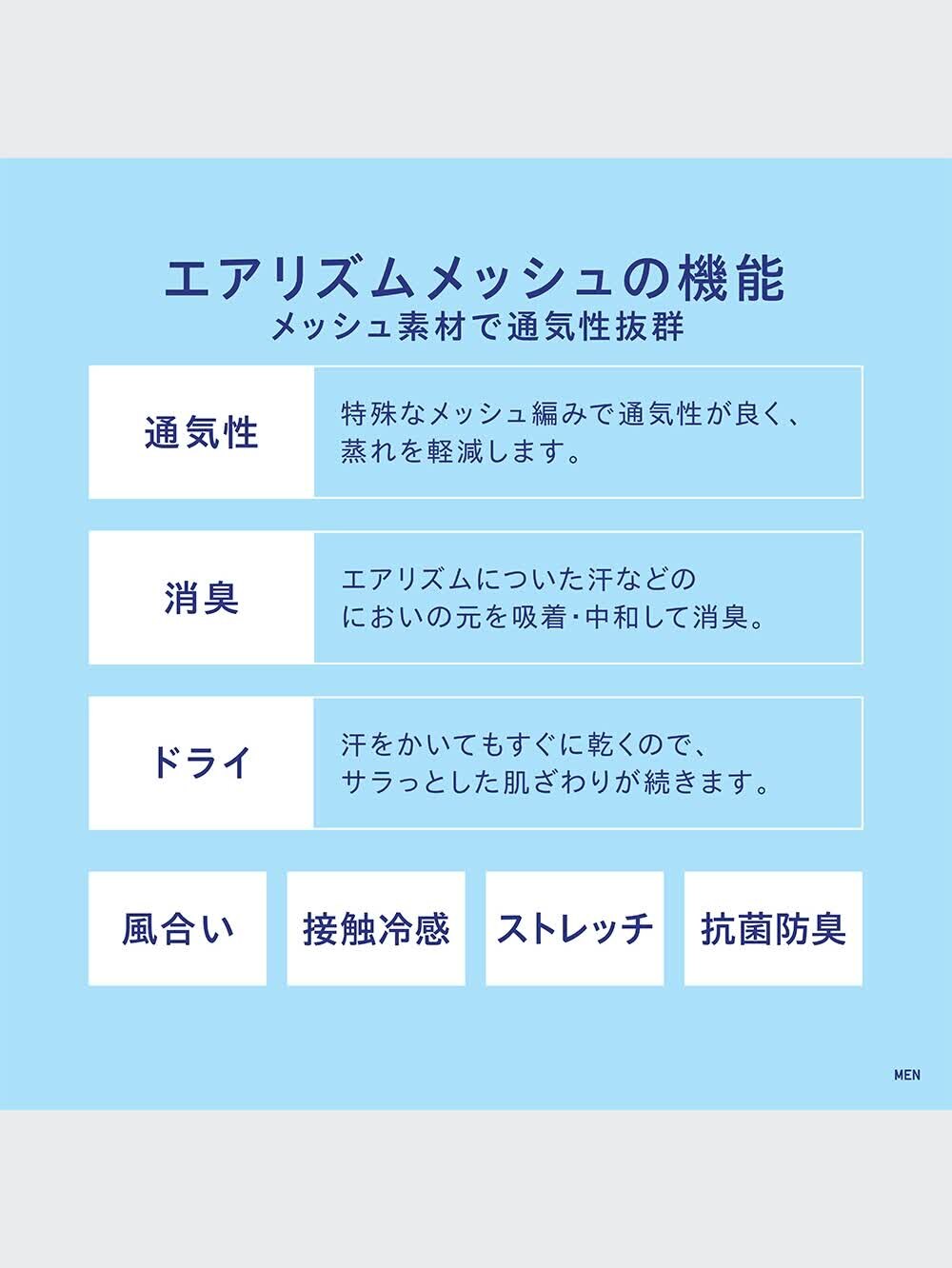 エアリズムメッシュの機能
メッシュ素材で通気性抜群

通気性

特殊なメッシュ編みで通気性が良く、蒸れを軽減します。

消臭

エアリズムについた汗などのにおいの元を吸着・中和して消臭。

ドライ

汗をかいてもすぐに乾くので、サラっとした肌ざわりが続きます。

風合い

接触冷感

ストレッチ

抗菌防臭

MEN