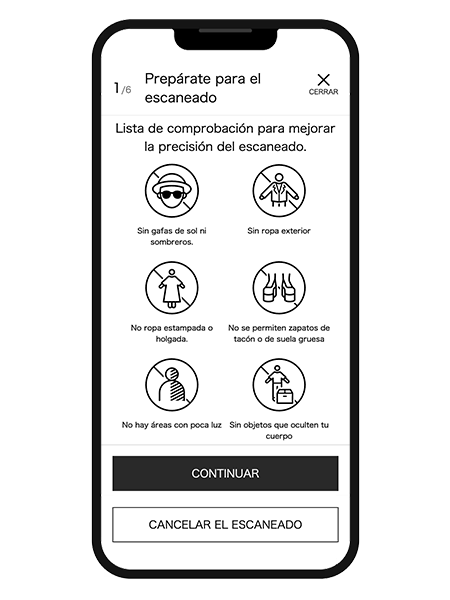 1/6 Prepárate para el escaneado

CERRAR

Lista de comprobación para mejorar la precisión del escaneado.

Sin gafas de sol ni sombreros.

Sin ropa exterior

No ropa estampada o holgada.

No se permiten zapatos de tacón o de suela gruesa

No hay áreas con poca luz

Sin objetos que oculten tu cuerpo

CONTINUAR

CANCELAR EL ESCANEADO