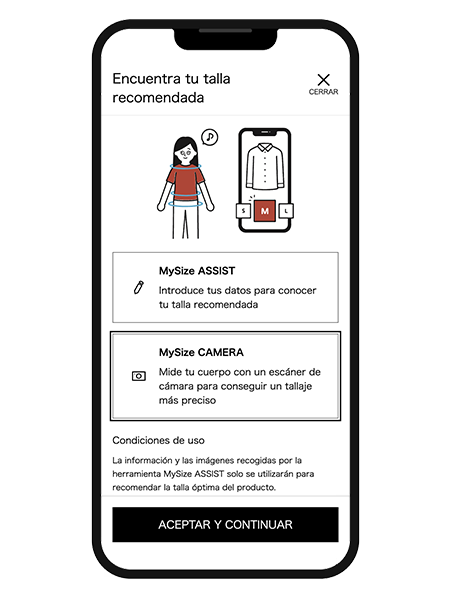 Encuentra tu talla recomendada

CERRAR

S M L

MySize ASSIST
Introduce tus datos para conocer tu talla recomendada

MySize CAMERA
Mide tu cuerpo con un escáner de cámara para conseguir un tallaje más preciso

Condiciones de uso

La información y las imágenes recogidas por la herramienta MySize ASSIST solo se utilizarán para recomendar la talla óptima del producto.

ACEPTAR Y CONTINUAR