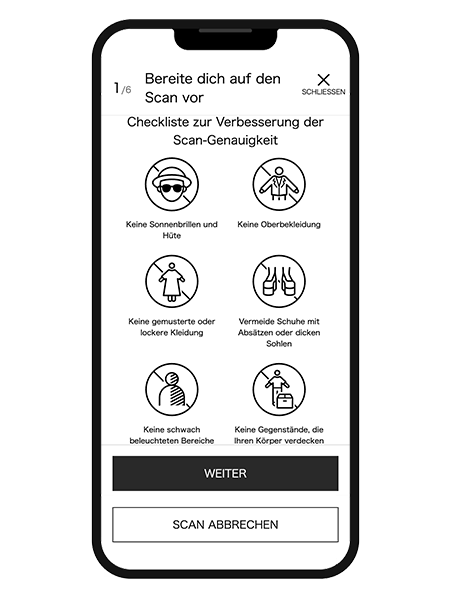 1/6 Bereite dich auf den Scan vor

SCHLIESSEN

Checkliste zur Verbesserung der Scan-Genauigkeit

Keine Sonnenbrillen und Hüte

Keine Oberbekleidung

Keine gemusterte oder lockere Kleidung

Vermeide Schuhe mit Absätzen oder dicken Sohlen

Keine schwach beleuchteten Bereiche

Keine Gegenstände, die Ihren Körper verdecken

WEITER

SCAN ABBRECHEN