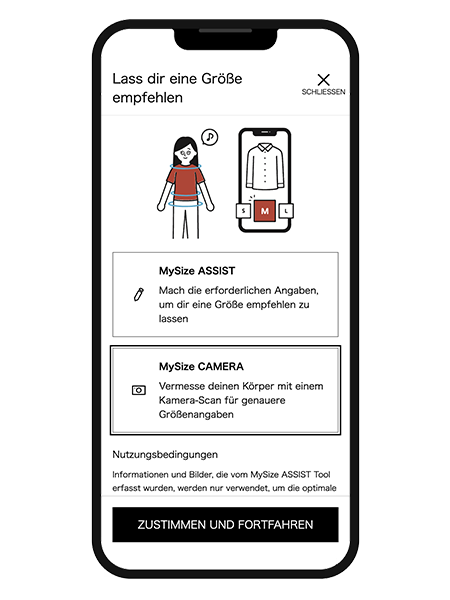 Lass dir eine Größe empfehlen

SCHLIESSEN

S
M
L

MySize ASSIST
Mach die erforderlichen Angaben, um dir eine Größe empfehlen zu lassen

MySize CAMERA
Vermesse deinen Körper mit einem Kamera-Scan für genauere Größenangaben

Nutzungsbedingungen

Informationen und Bilder, die vom MySize ASSIST Tool erfasst wurden, werden nur verwendet, um die optimale

ZUSTIMMEN UND FORTFAHREN