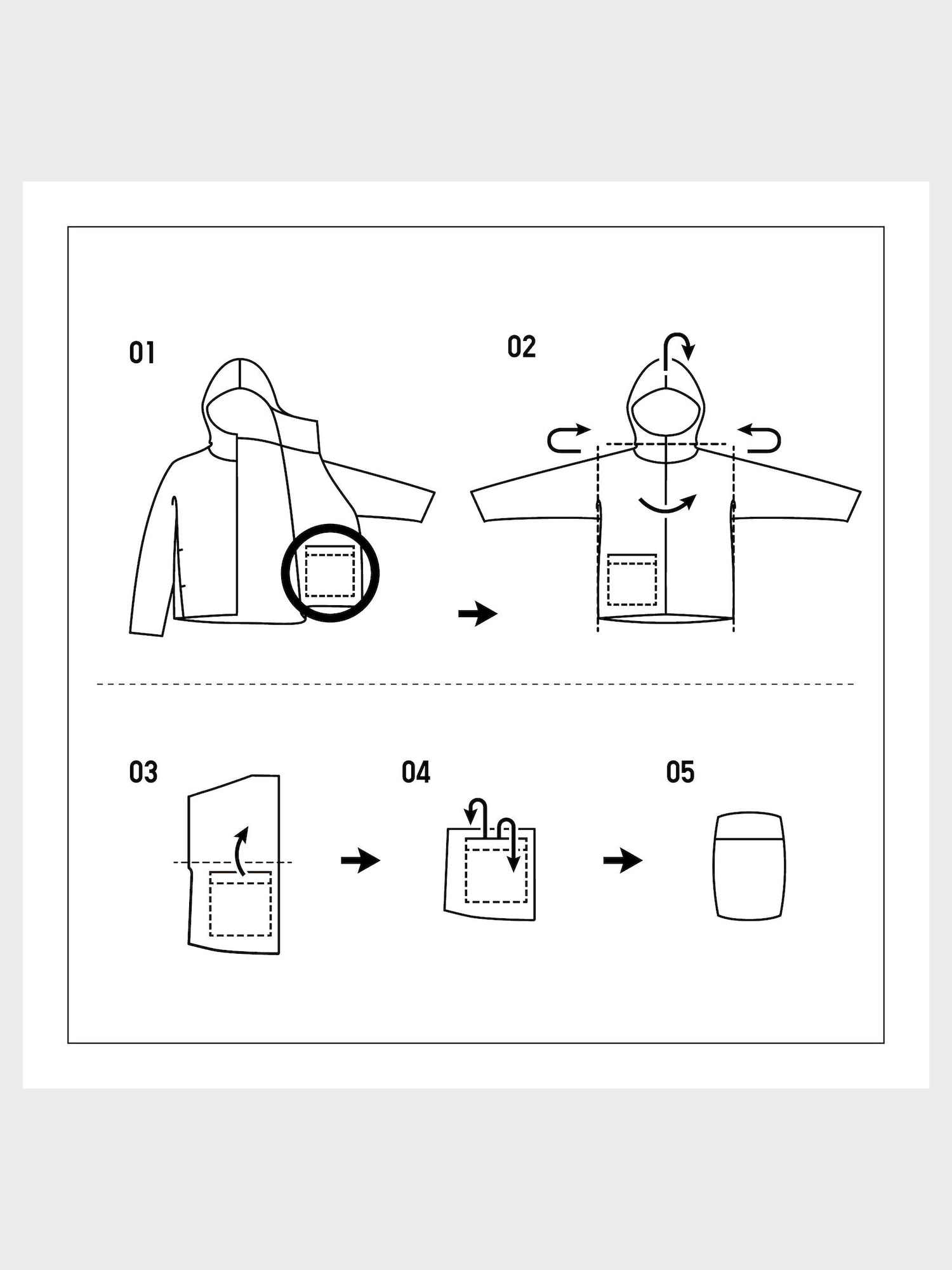 01

02

03

04

05