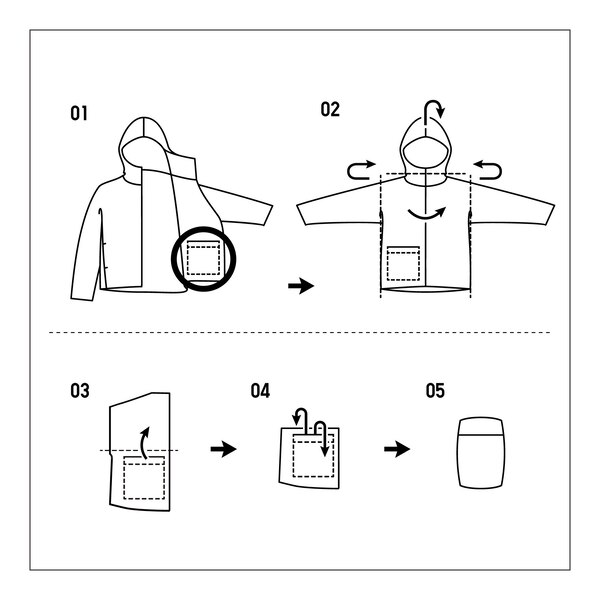 01

02

03

04

05