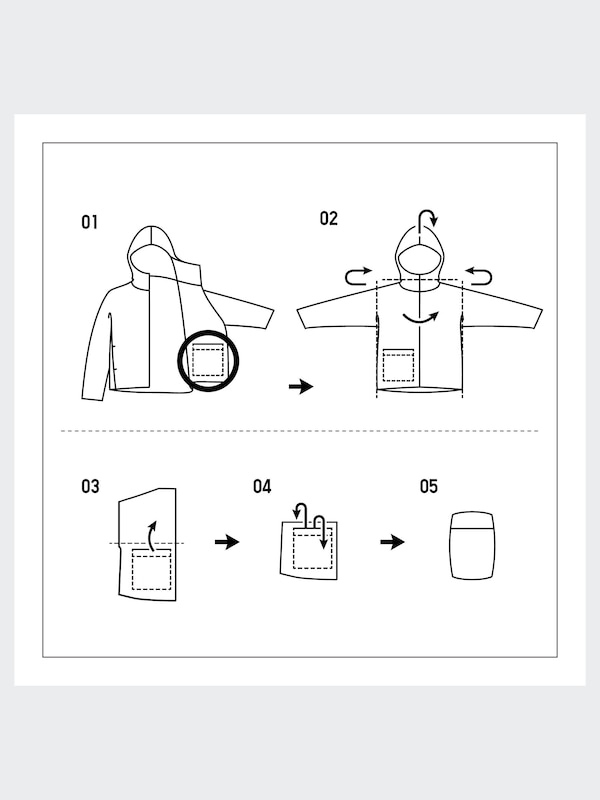 01

02

03

04

05